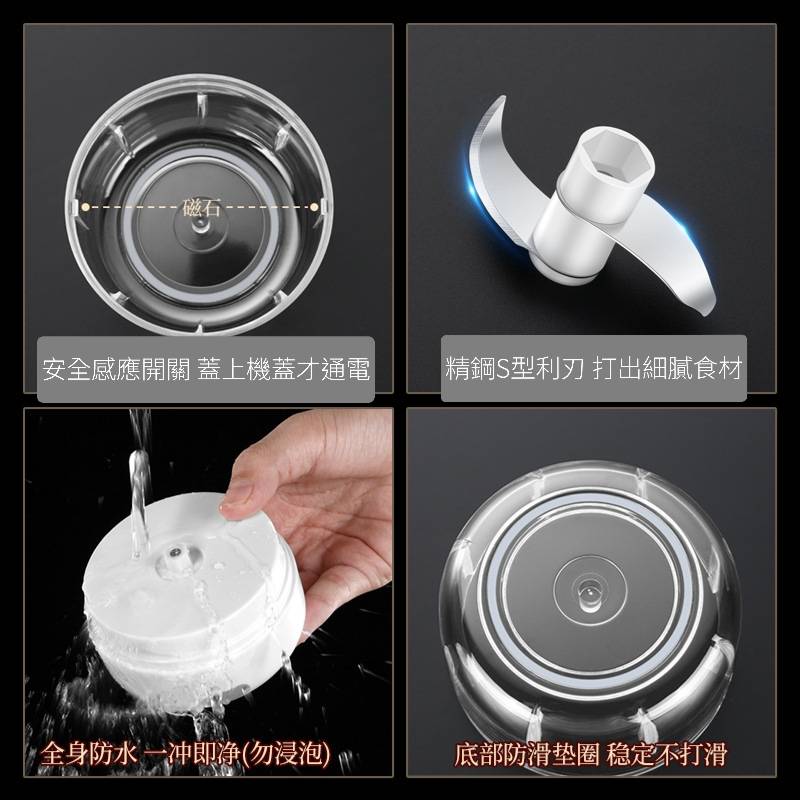 磁石

安全感應開關 蓋上機蓋才通電

精鋼S型利刃 打出細膩食材

全身防水 一冲即净(勿浸泡)

底部防滑垫圈 稳定不打滑